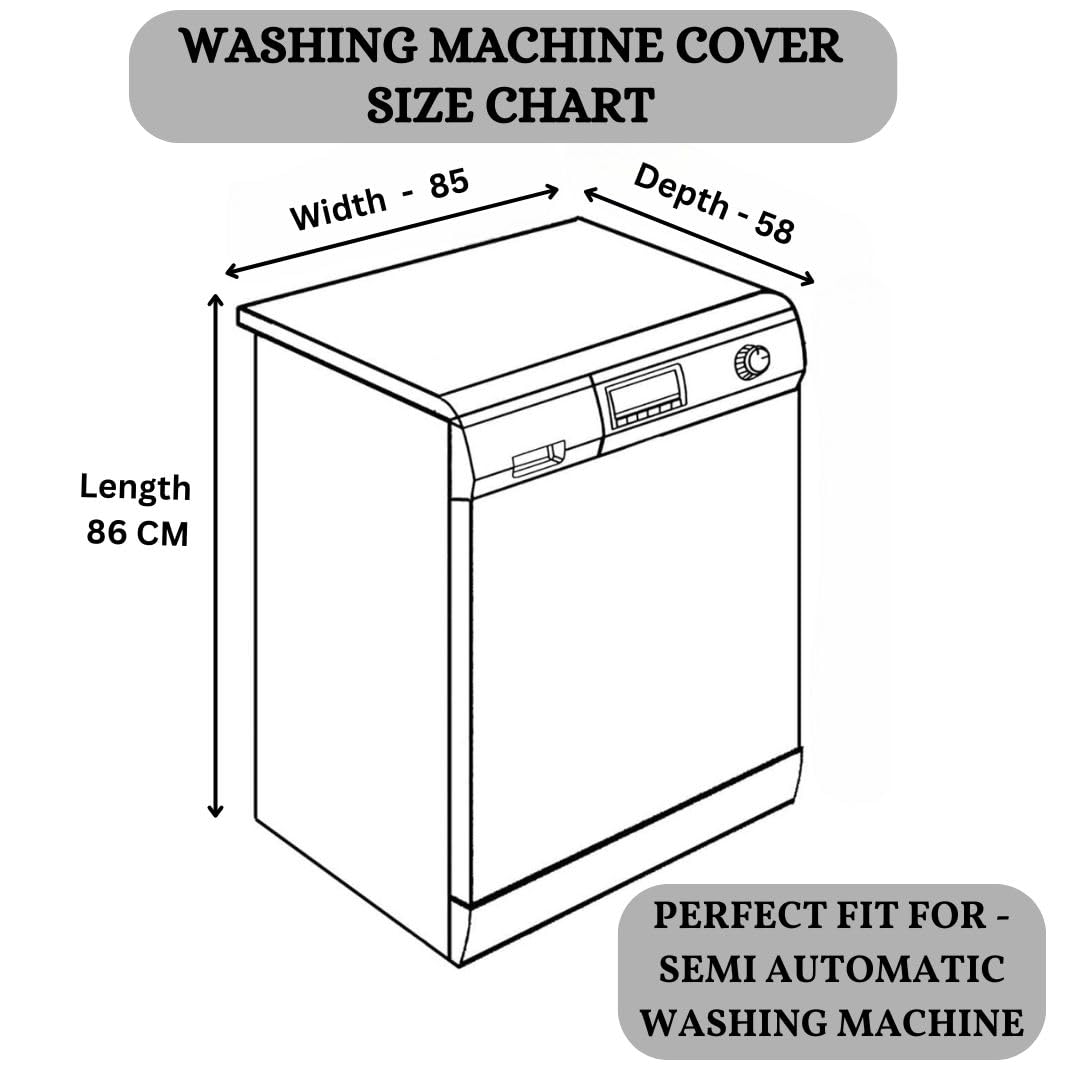 WASHING MACHINE COVER SIZE CHART

Width - 85

Depth - 58

Length 86 CM

PERFECT FIT FOR - SEMI AUTOMATIC WASHING MACHINE